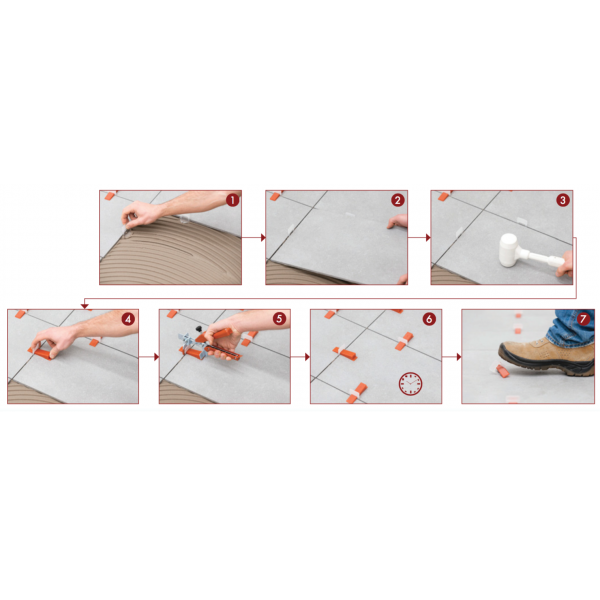 1
2
3
4
5
6
7